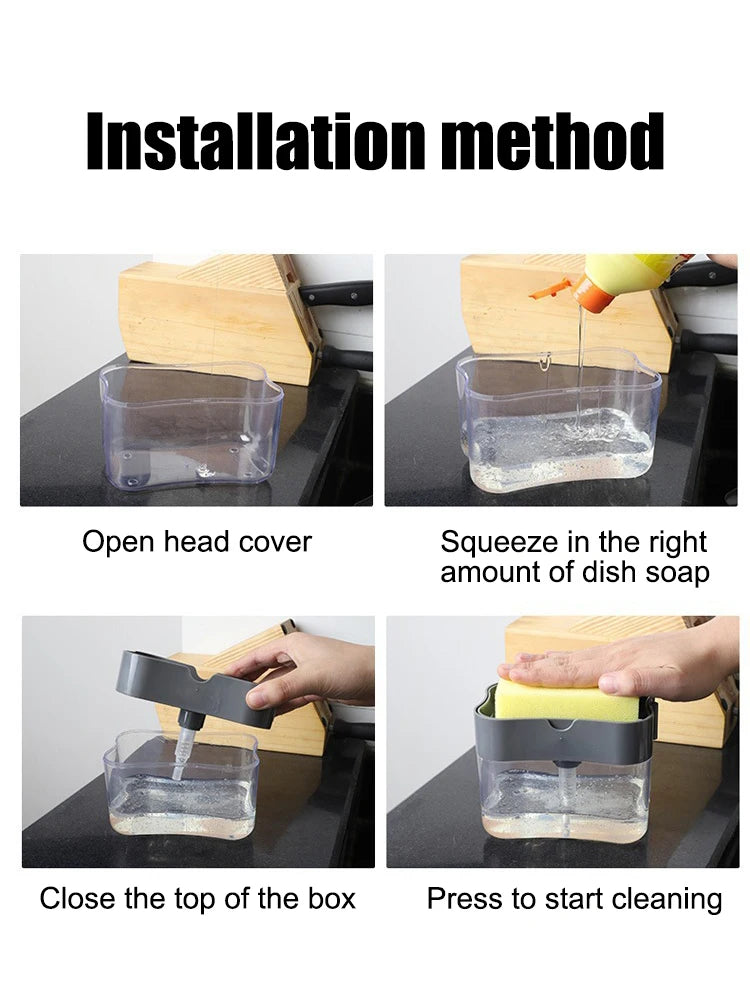 Installation method

Open head cover

Squeeze in the right amount of dish soap

Close the top of the box

Press to start cleaning