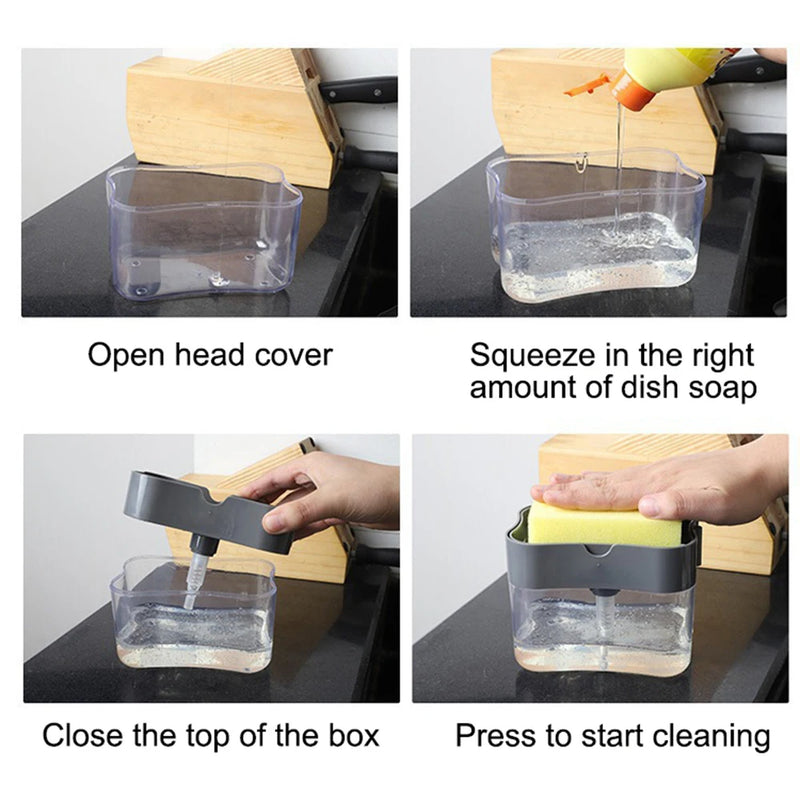 Open head cover

Squeeze in the right amount of dish soap

Close the top of the box

Press to start cleaning